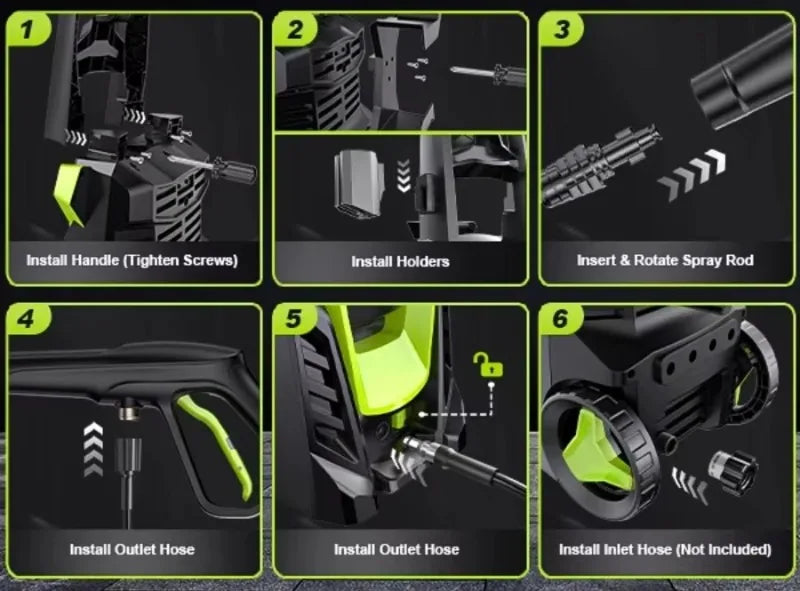 1

Install Handle (Tighten Screws)

2

Install Holders

3

Insert & Rotate Spray Rod

4

Install Outlet Hose

5

Install Outlet Hose

6

Install Inlet Hose (Not Included)