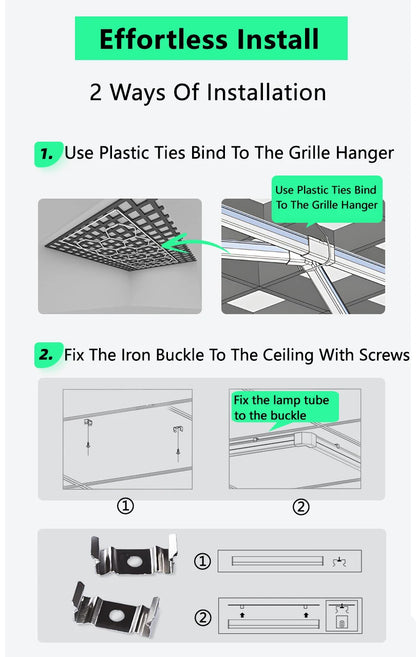 Effortless Install

2 Ways Of Installation

1. Use Plastic Ties Bind To The Grille Hanger

Use Plastic Ties Bind To The Grille Hanger

2. Fix The Iron Buckle To The Ceiling With Screws

Fix the lamp tube to the buckle

①

②

①

②