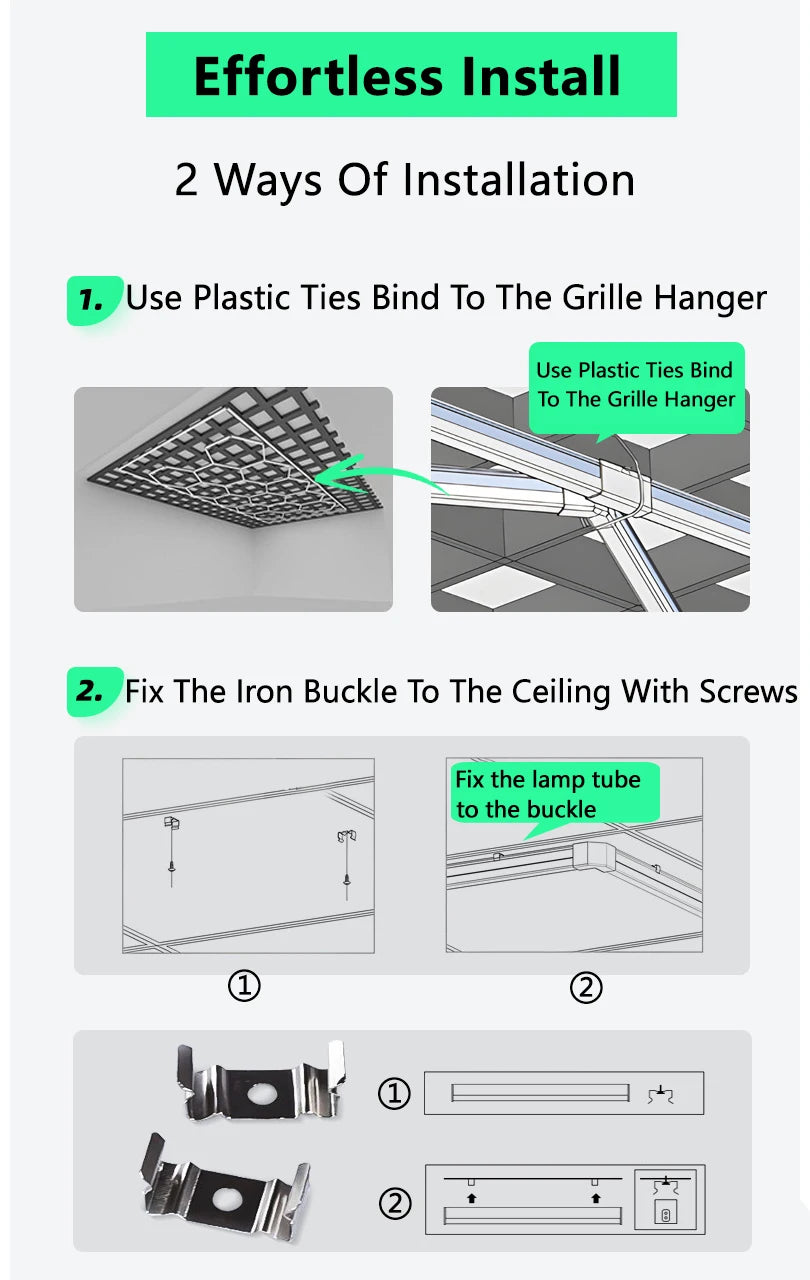 Effortless Install

2 Ways Of Installation

1. Use Plastic Ties Bind To The Grille Hanger

Use Plastic Ties Bind To The Grille Hanger

2. Fix The Iron Buckle To The Ceiling With Screws

Fix the lamp tube to the buckle

①

②

①

②